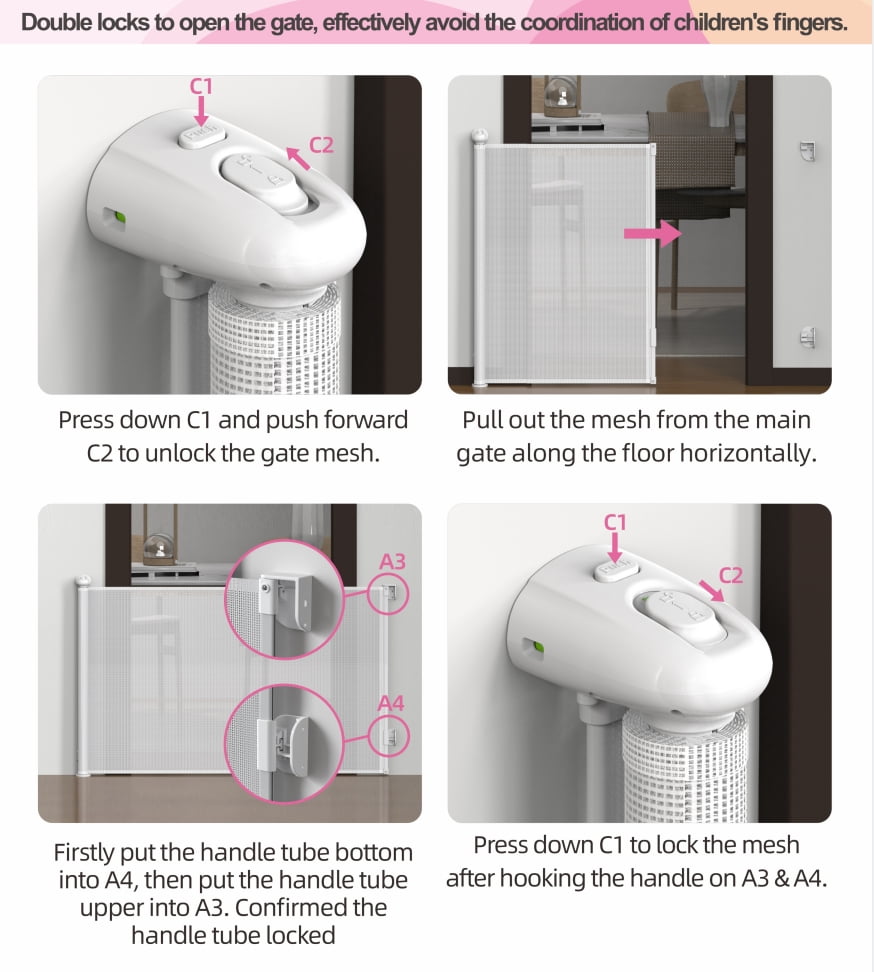 Double locks to open the gate, effectively avoid the coordination of children's fingers.

C1
C2

Press down C1 and push forward C2 to unlock the gate mesh.

Pull out the mesh from the main gate along the floor horizontally.

A3
A4

Firstly put the handle tube bottom into A4, then put the handle tube upper into A3. Confirmed the handle tube locked

C1
C2

Press down C1 to lock the mesh after hooking the handle on A3 & A4.